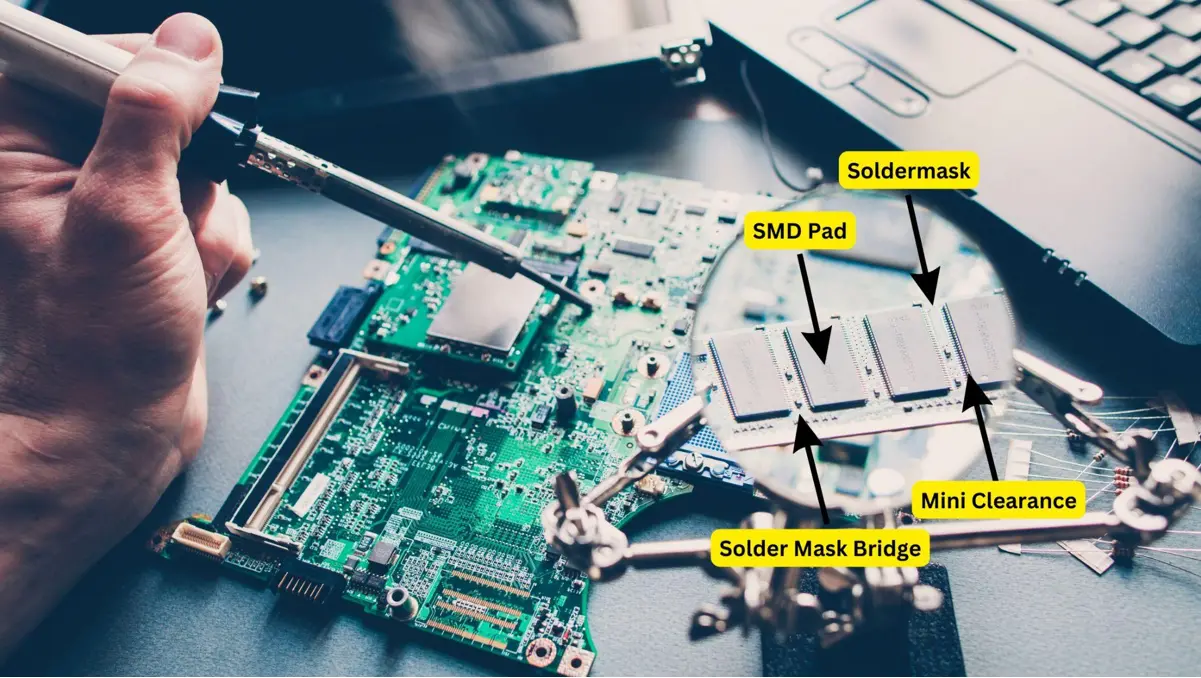 Soldermask
SMD Pad
Mini Clearance
Solder Mask Bridge